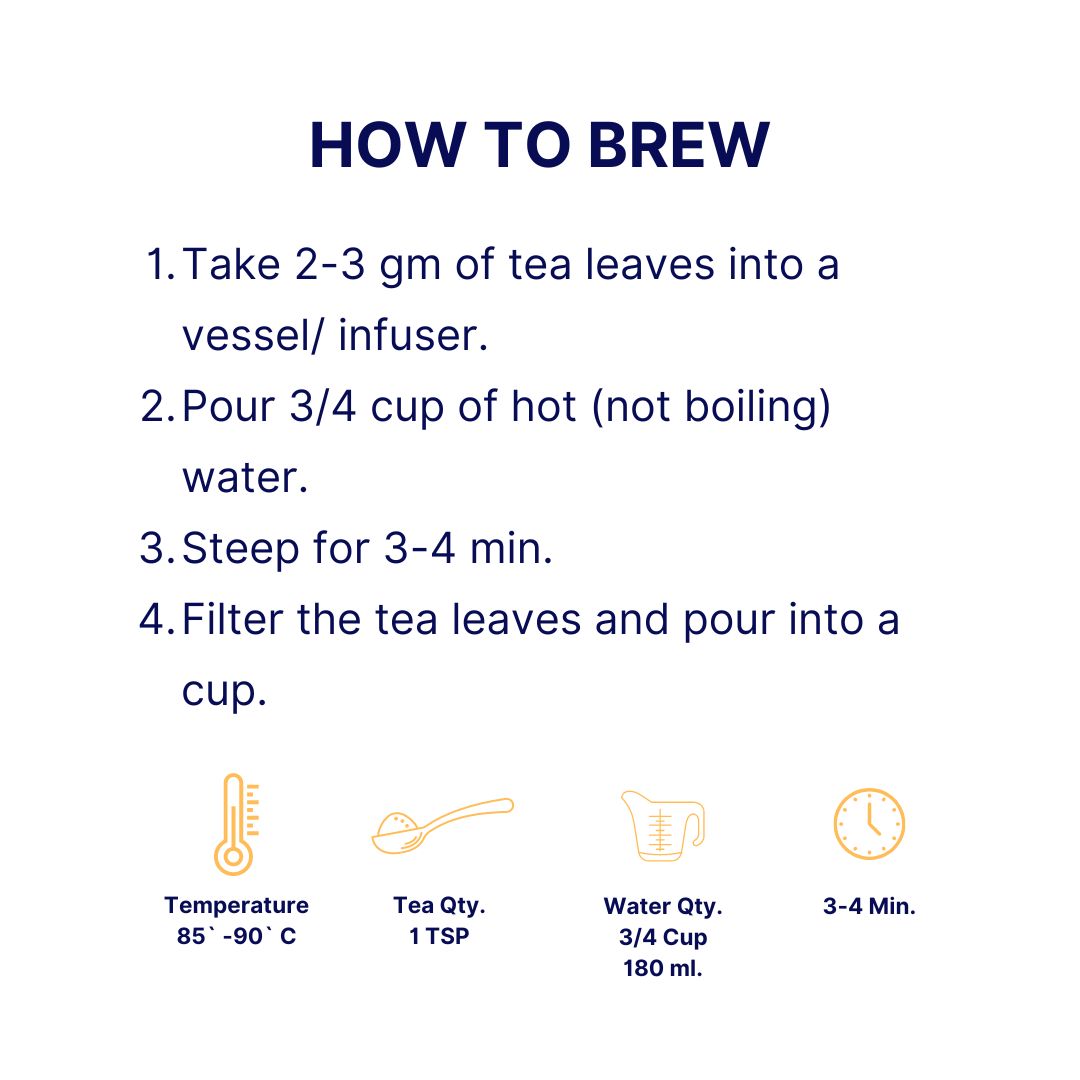 HOW TO BREW

1. Take 2-3 gm of tea leaves into a vessel/ infuser.
2. Pour 3/4 cup of hot (not boiling) water.
3. Steep for 3-4 min.
4. Filter the tea leaves and pour into a cup.

Temperature
85` -90` C

Tea Qty.
1 TSP

Water Qty.
3/4 Cup
180 ml.

3-4 Min.